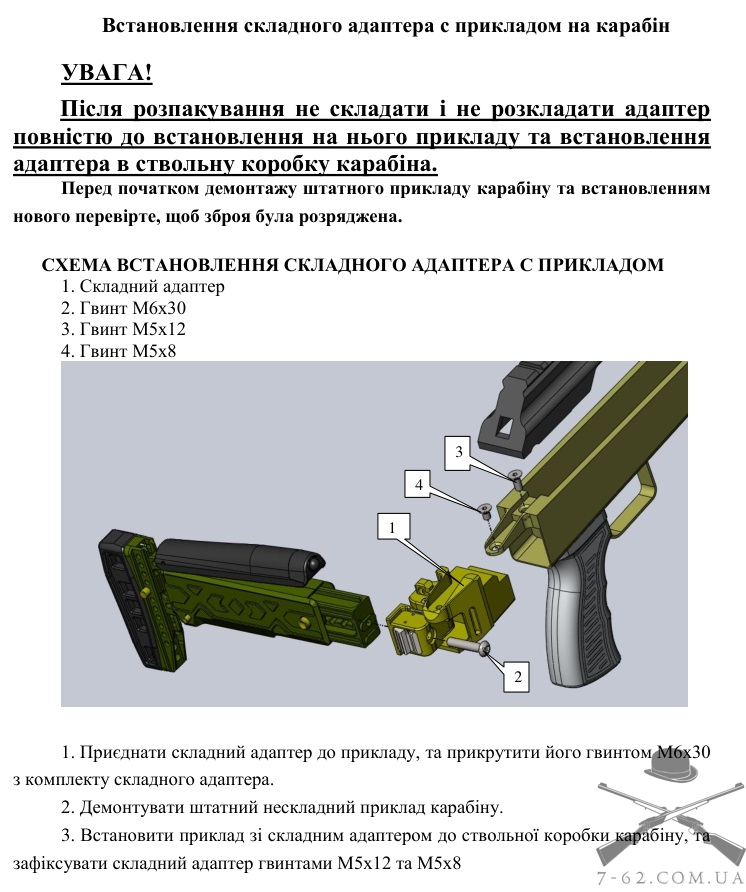 Встановлення складного адаптера с прикладом на карабін

УВАГА!

Після розпакування не складати і не розкладати адаптер повністю до встановлення на нього прикладу та встановлення адаптера в ствольну коробку карабіна.

Перед початком демонтажу штатного прикладу карабіну та встановленням нового перевірте, щоб зброя була розряджена.

СХЕМА ВСТАНОВЛЕННЯ СКЛАДНОГО АДАПТЕРА С ПРИКЛАДОМ
1. Складний адаптер
2. Гвинт М6х30
3. Гвинт М5х12
4. Гвинт М5х8

3

4

1

2

1. Приєднати складний адаптер до прикладу, та прикрутити його гвинтом М6х30 з комплекту складного адаптера.

2. Демонтувати штатний нескладний приклад карабіну.

3. Встановити приклад зі складним адаптером до ствольної коробки карабіну, та зафіксувати складний адаптер гвинтами М5х12 та М5х8

7-62.COM.UA