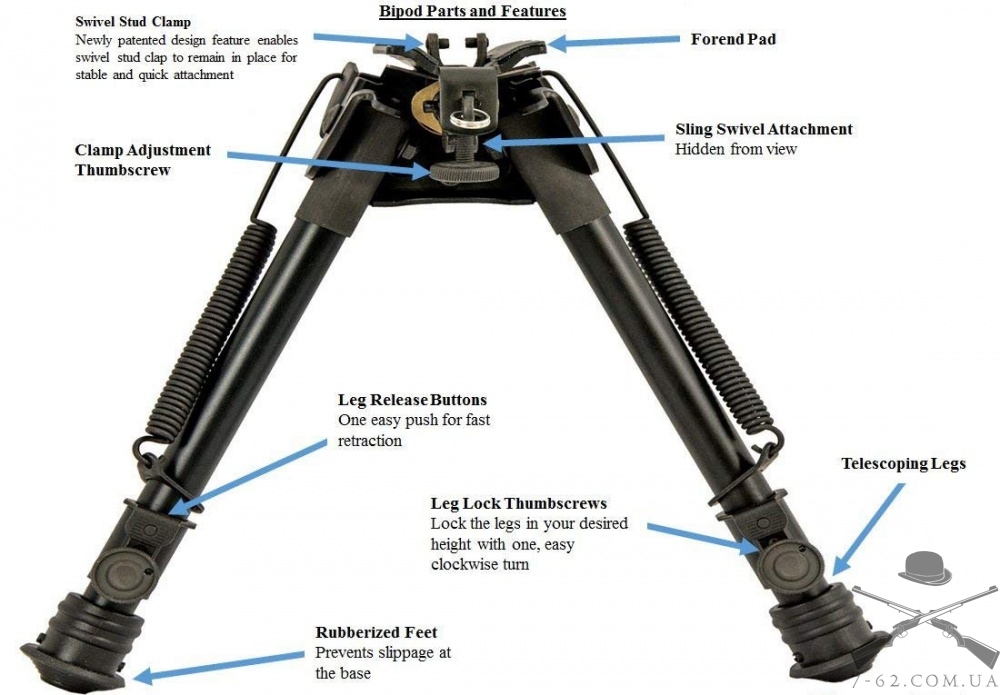 Bipod Parts and Features

Swivel Stud Clamp
Newly patented design feature enables swivel stud clap to remain in place for stable and quick attachment

Forend Pad

Clamp Adjustment Thumbscrew

Sling Swivel Attachment
Hidden from view

Leg Release Buttons
One easy push for fast retraction

Telescoping Legs

Leg Lock Thumbscrews
Lock the legs in your desired height with one, easy clockwise turn

Rubberized Feet
Prevents slippage at the base

7-62.COM.UA