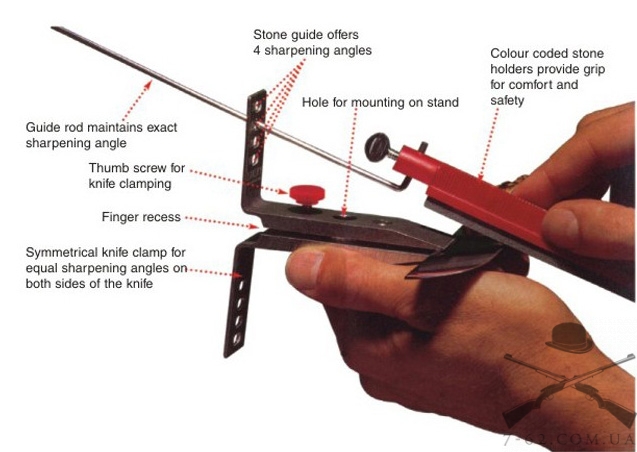 Stone guide offers
4 sharpening angles

Colour coded stone holders provide grip for comfort and safety

Hole for mounting on stand

Guide rod maintains exact sharpening angle

Thumb screw for knife clamping

Finger recess

Symmetrical knife clamp for equal sharpening angles on both sides of the knife

7-62.COM.UA