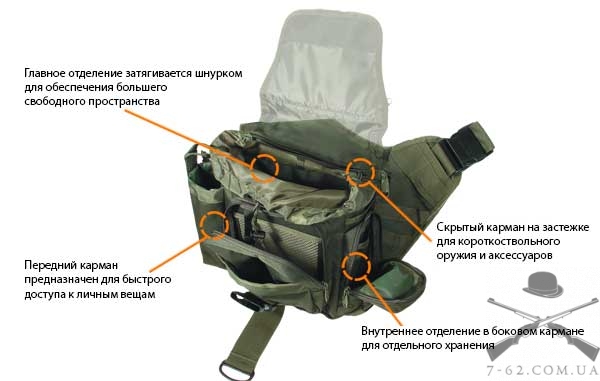 Главное отделение затягивается шнурком для обеспечения большего свободного пространства

Скрытый карман на застежке для короткоствольного оружия и аксессуаров

Передний карман предназначен для быстрого доступа к личным вещам

Внутреннее отделение в боковом кармане для отдельного хранения

7-62.COM.UA